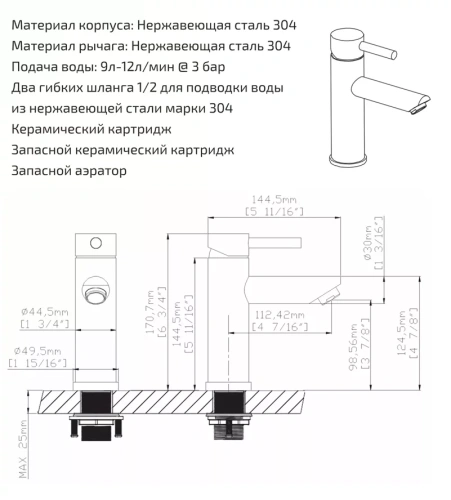 Материал корпуса: Нержавеющая сталь 304
Материал рычага: Нержавеющая сталь 304
Подача воды: 9л-12л/мин @ 3 бар
Два гибких шланга 1/2 для подводки воды
из нержавеющей стали марки 304
Керамический картридж
Запасной керамический картридж
Запасной аэратор

144,5mm
[5 11/16"]

ø30mm
[1 3/16"]

ø44,5mm
[1 3/4"]

ø49,5mm
[1 15/16"]

170,7mm
[6 3/4"]

144,5mm
[5 11/16"]

112,42mm
[4 7/16"]

98,56mm
[3 7/8"]

124,5mm
[4 7/8"]

MAX 25mm