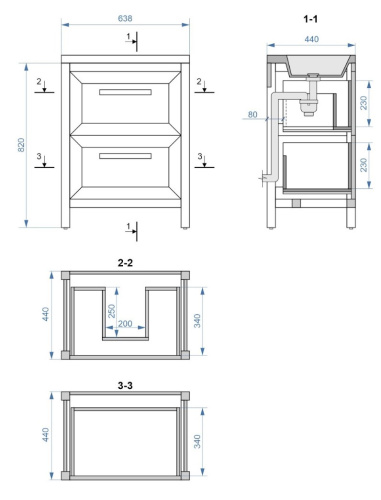 638
1
2
2
820
3
3
1
1-1
440
230
80
230
2-2
440
250
200
340
3-3
440
340