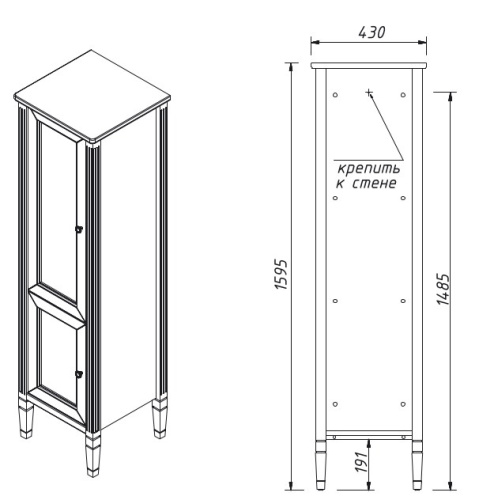 430

крепить к стене

1595

1485

191