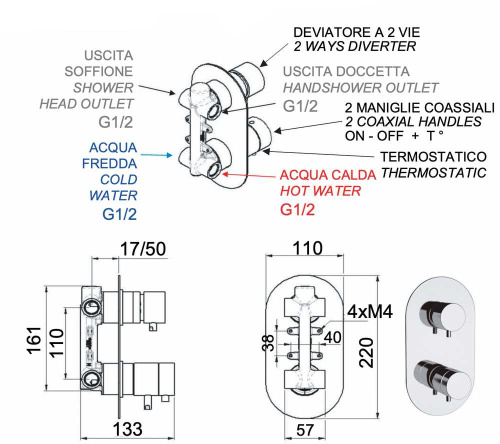 DEVIATORE A 2 VIE
2 WAYS DIVERTER

USCITA SOFFIONE
SHOWER HEAD OUTLET
G1/2

USCITA DOCCETTA
HANDSHOWER OUTLET
G1/2

2 MANIGLIE COASSIALI
2 COAXIAL HANDLES
ON - OFF + T °

ACQUA FREDDA
COLD WATER
G1/2

TERMOSTATICO
THERMOSTATIC

ACQUA CALDA
HOT WATER
G1/2

17/50
161
110
133

110
4xM4
38
40
220
57