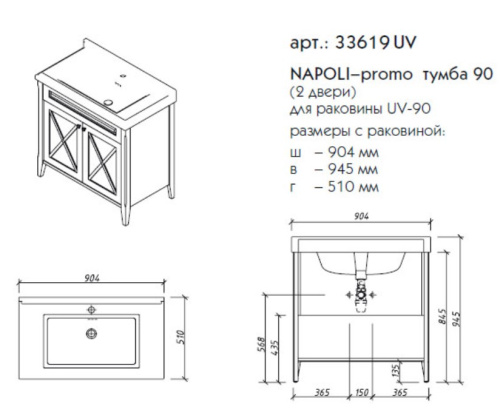 арт.: 33619 UV

NAPOLI–promo тумба 90
(2 двери)
для раковины UV-90

размеры с раковиной:
ш – 904 мм
в – 945 мм
г – 510 мм

904

510

904

845

945

568

435

135

365 150 365