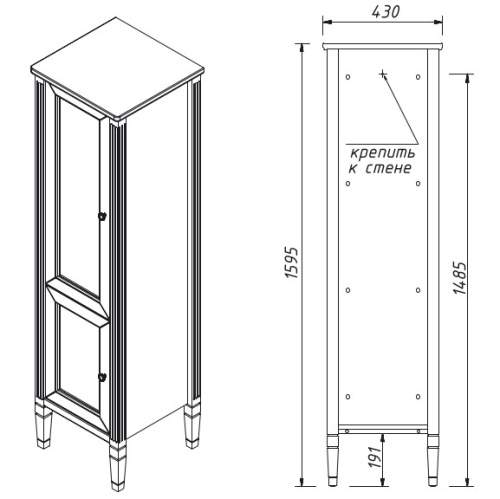 430

крепить
к стене

1595

1485

191