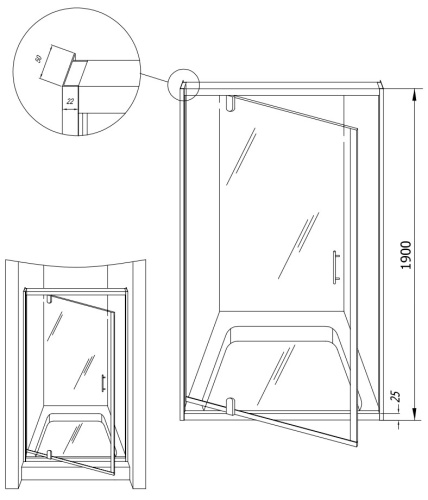 50
22
1900
25