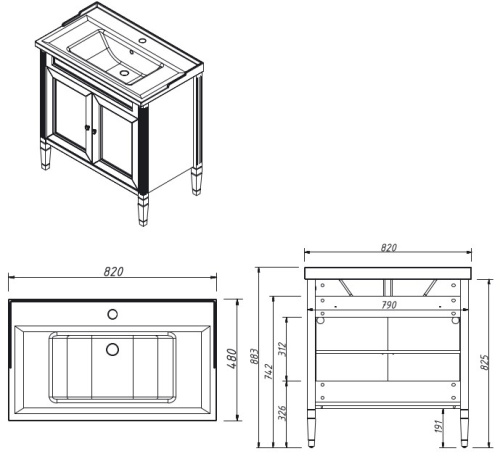 820

480

820

790

883

742

312

326

191

825