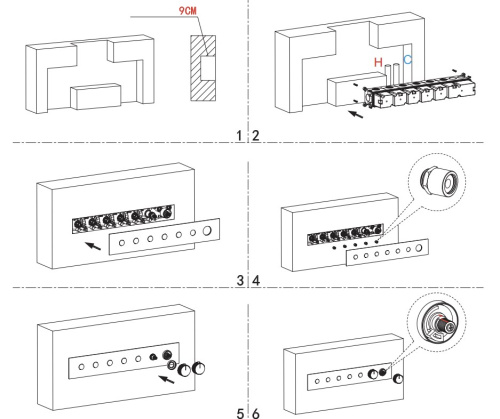 9CM

H C

1 2

3 4

5 6