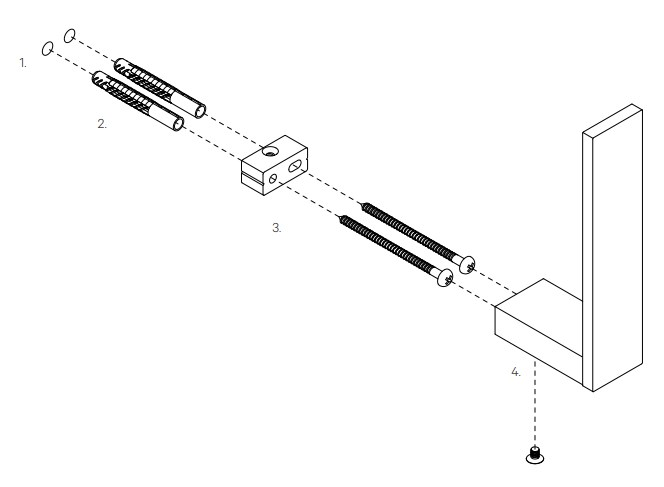 1.

2.

3.

4.