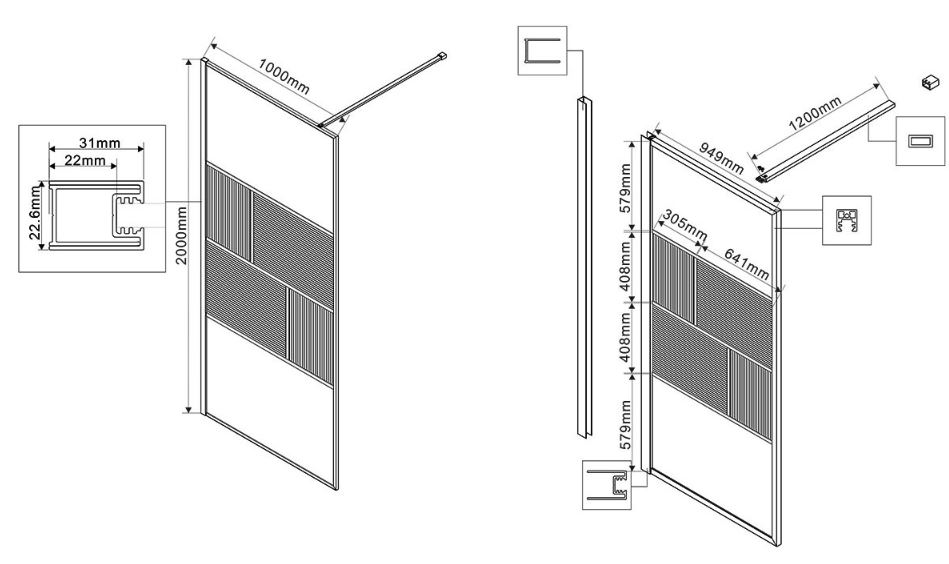 1000mm
31mm
22mm
22.6mm
2000mm
1200mm
949mm
579mm
305mm
641mm
408mm
408mm
579mm