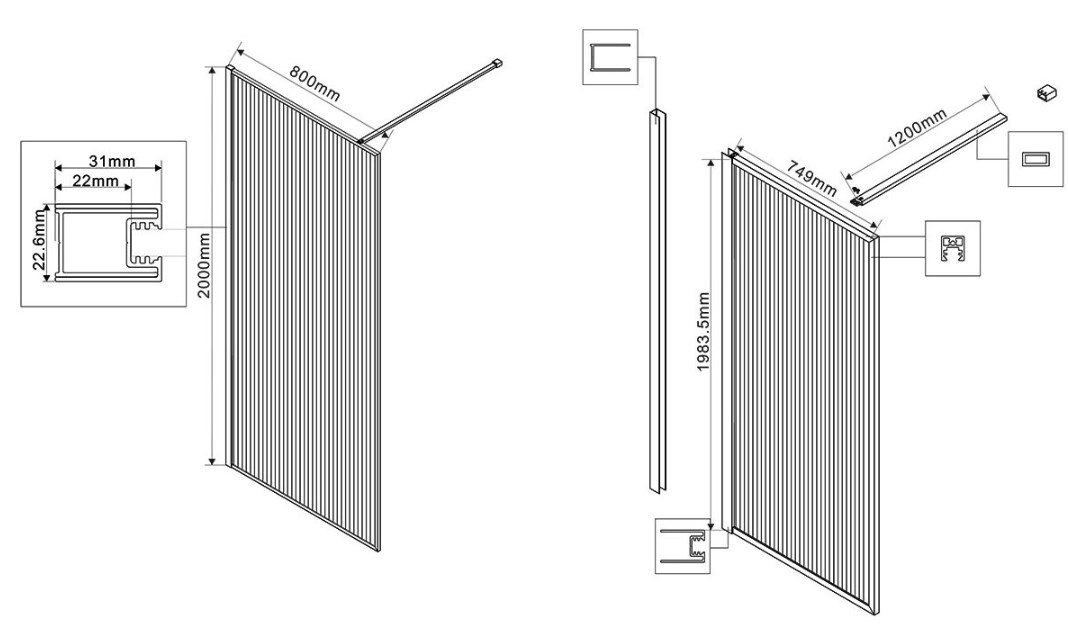 800mm
31mm
22mm
22.6mm
2000mm
1200mm
749mm
1983.5mm