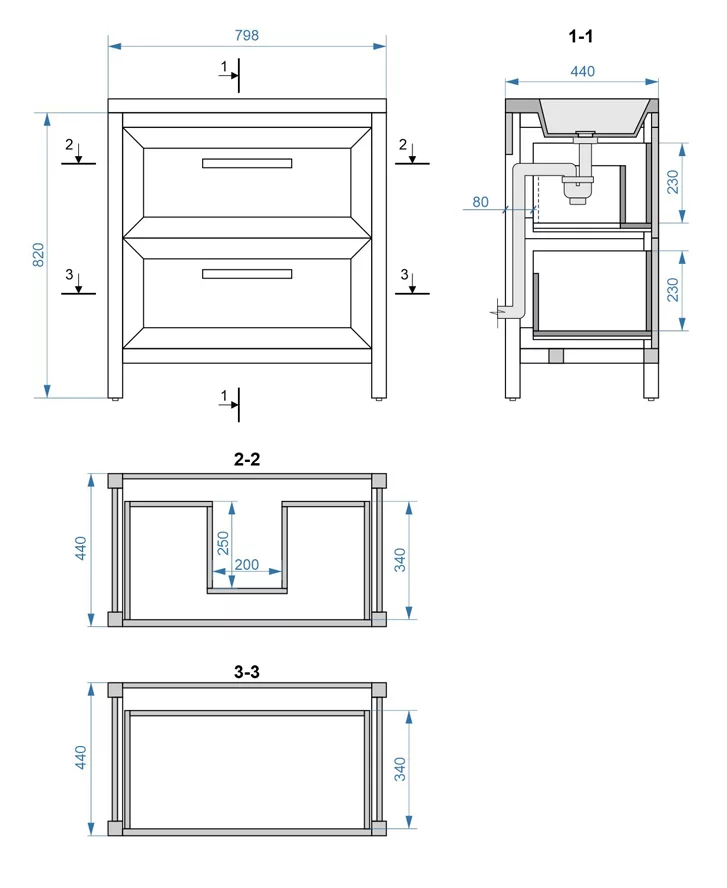 798
1
2
2
820
3
3
1
1-1
440
230
80
230
2-2
440
250
200
340
3-3
440
340