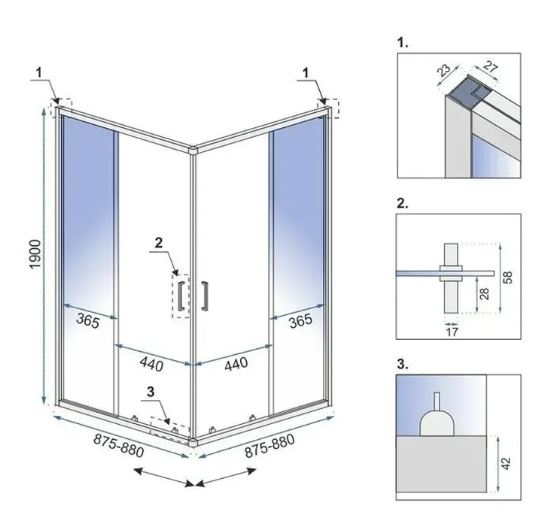 1
1
1900
2
365
365
440
440
3
875-880
875-880

1.
23
27

2.
58
28
17

3.
42