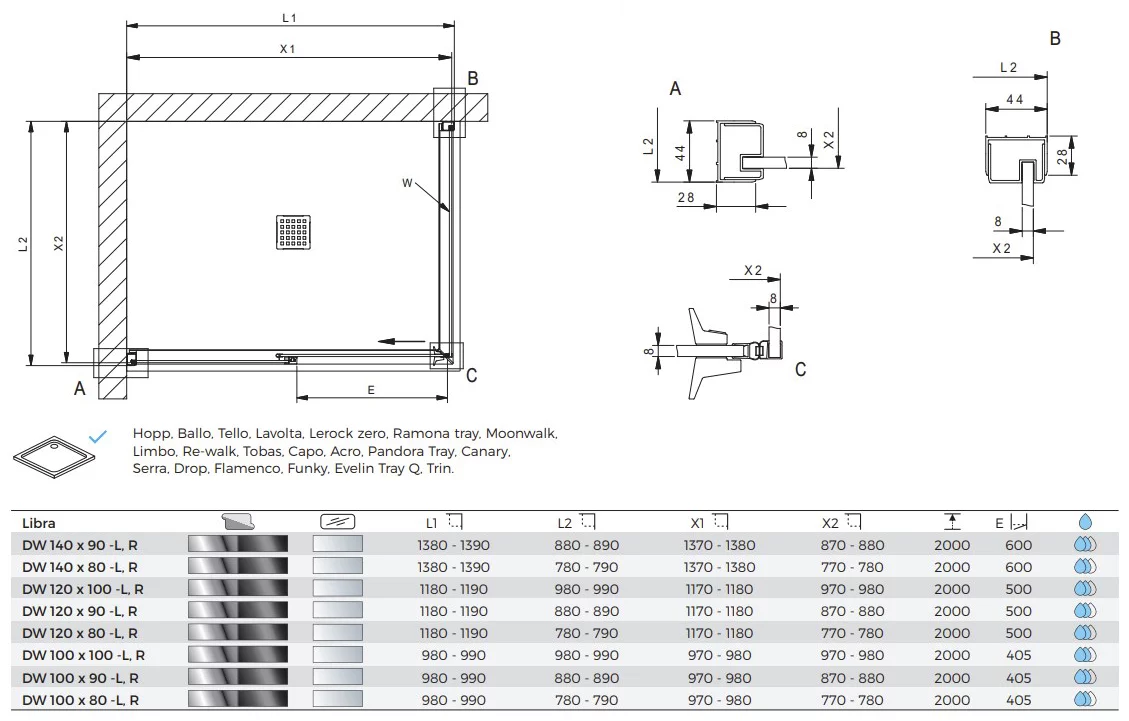 L1
X1
B
W
L2
X2
A
E
C

A
L2
44
8
X2
28

B
L2
44
28
8
X2

X2
8
8
C

Hopp, Ballo, Tello, Lavolta, Lerock zero, Ramona tray, Moonwalk, Limbo, Re-walk, Tobas, Capo, Acro, Pandora Tray, Canary, Serra, Drop, Flamenco, Funky, Evelin Tray Q, Trin.

| Libra | | | L1 | L2 | X1 | X2 | | E | |
|---|---|---|---|---|---|---|---|---|---|
| DW 140 x 90 -L, R | | | 1380 - 1390 | 880 - 890 | 1370 - 1380 | 870 - 880 | 2000 | 600 | |
| DW 140 x 80 -L, R | | | 1380 - 1390 | 780 - 790 | 1370 - 1380 | 770 - 780 | 2000 | 600 | |
| DW 120 x 100 -L, R | | | 1180 - 1190 | 980 - 990 | 1170 - 1180 | 970 - 980 | 2000 | 500 | |
| DW 120 x 90 -L, R | | | 1180 - 1190 | 880 - 890 | 1170 - 1180 | 870 - 880 | 2000 | 500 | |
| DW 120 x 80 -L, R | | | 1180 - 1190 | 780 - 790 | 1170 - 1180 | 770 - 780 | 2000 | 500 | |
| DW 100 x 100 -L, R | | | 980 - 990 | 980 - 990 | 970 - 980 | 970 - 980 | 2000 | 405 | |
| DW 100 x 90 -L, R | | | 980 - 990 | 880 - 890 | 970 - 980 | 870 - 880 | 2000 | 405 | |
| DW 100 x 80 -L, R | | | 980 - 990 | 780 - 790 | 970 - 980 | 770 - 780 | 2000 | 405 | |