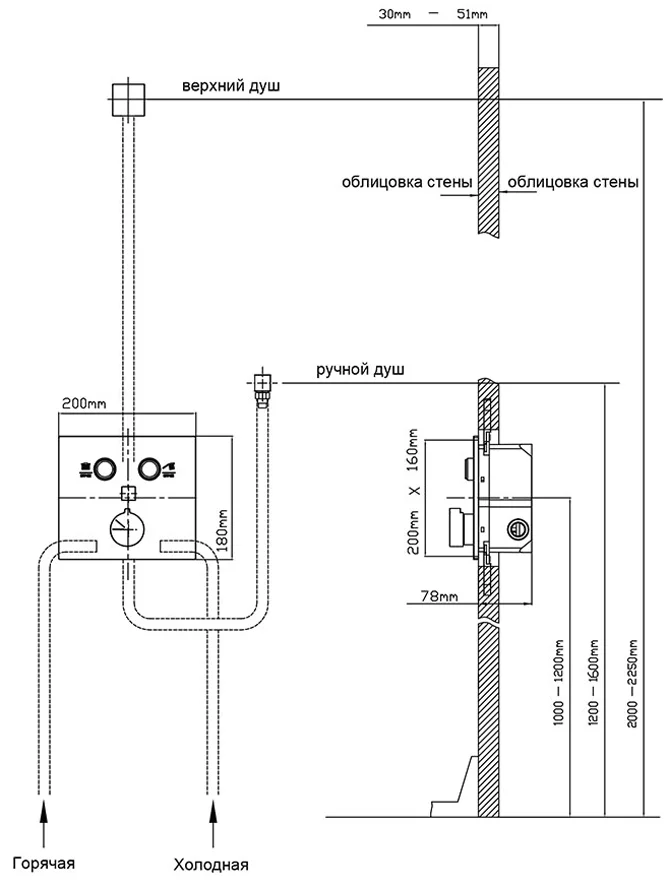 30mm — 51mm

верхний душ

облицовка стены

облицовка стены

ручной душ

200mm

180mm

200mm X 160mm

78mm

1000 — 1200mm

1200 — 1600mm

2000 — 2250mm

Горячая

Холодная