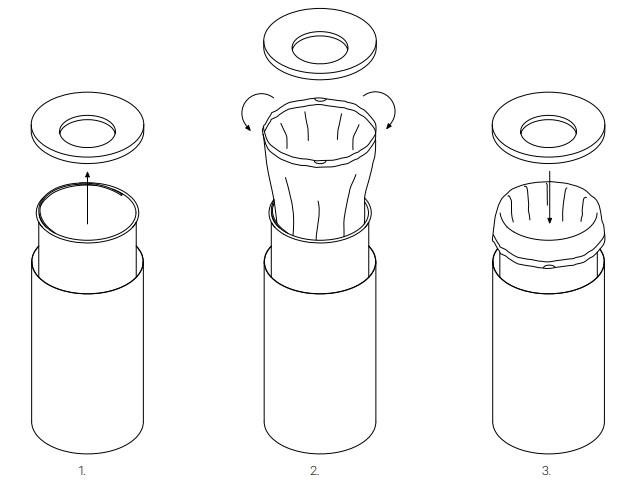 1.

2.

3.