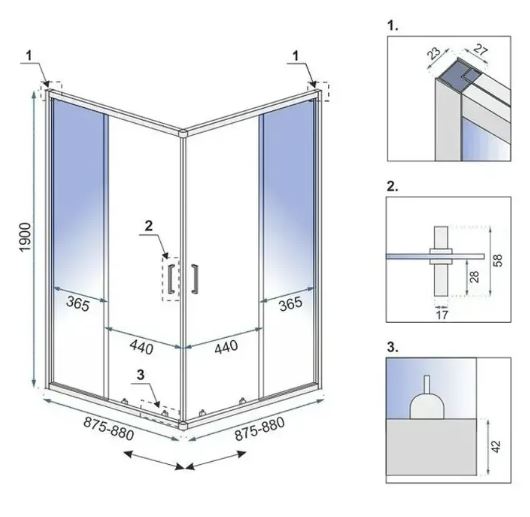 1
1
1900
2
365
365
440
440
3
875-880
875-880

1.
23
27

2.
58
28
17

3.
42