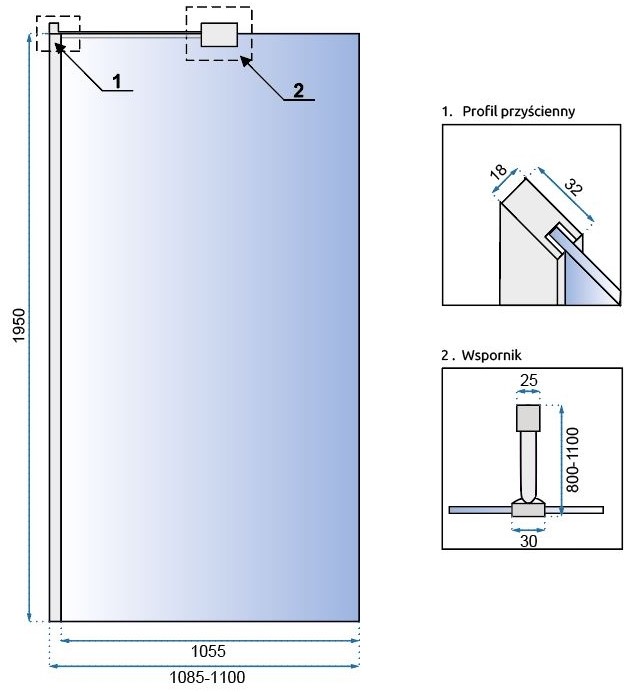 1

2

1950

1055

1085-1100

1. Profil przyścienny

18

32

2. Wspornik

25

800-1100

30