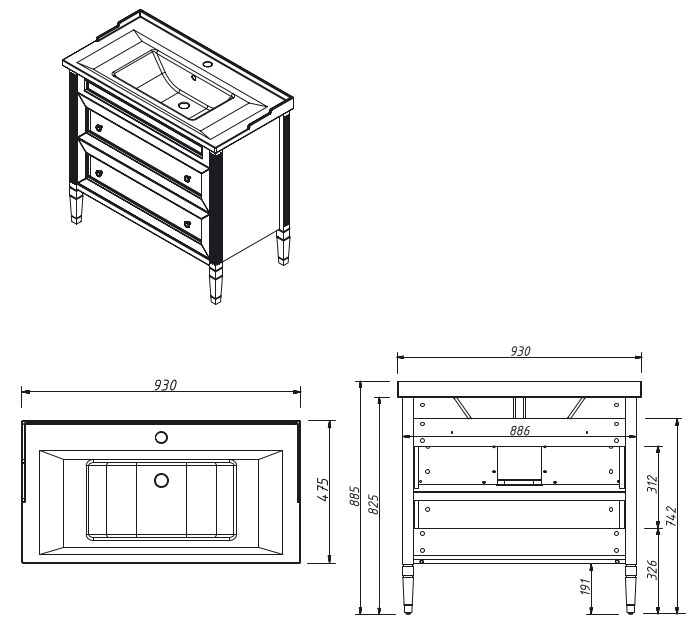 930

475

930

886

885

825

312

742

326

191