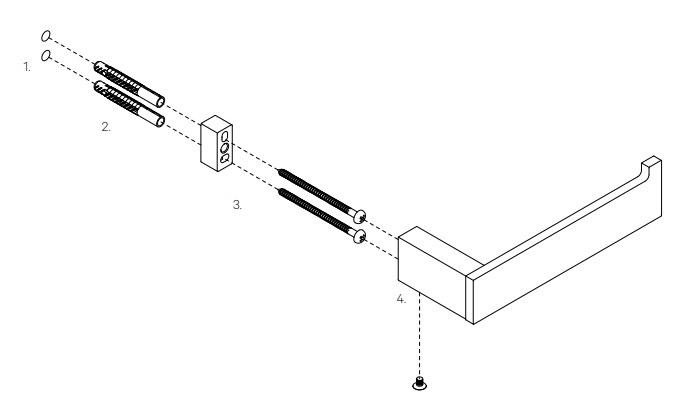 1.

2.

3.

4.