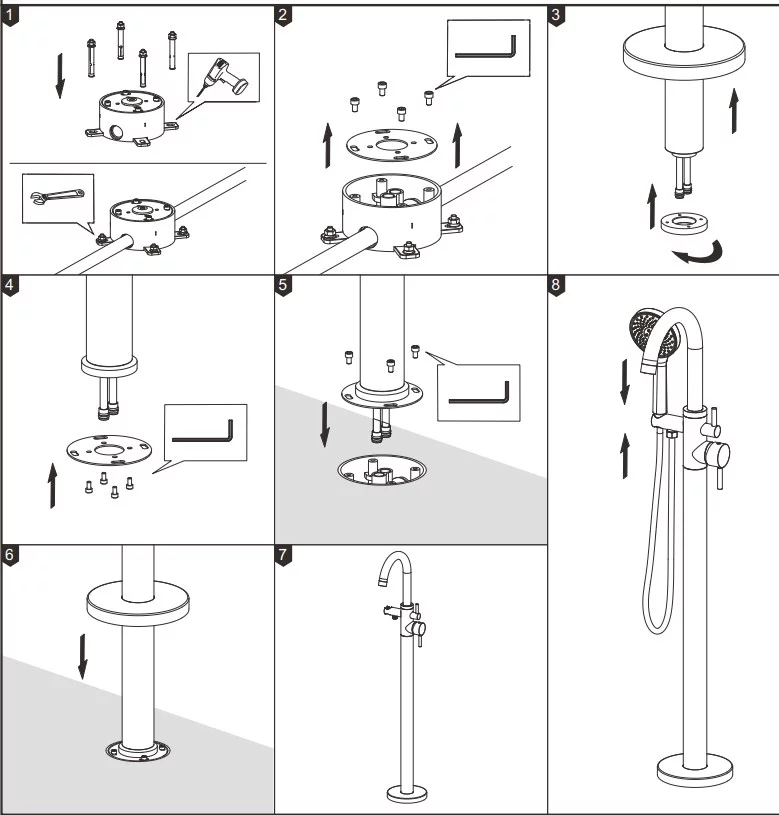 1
2
3
4
5
8
6
7