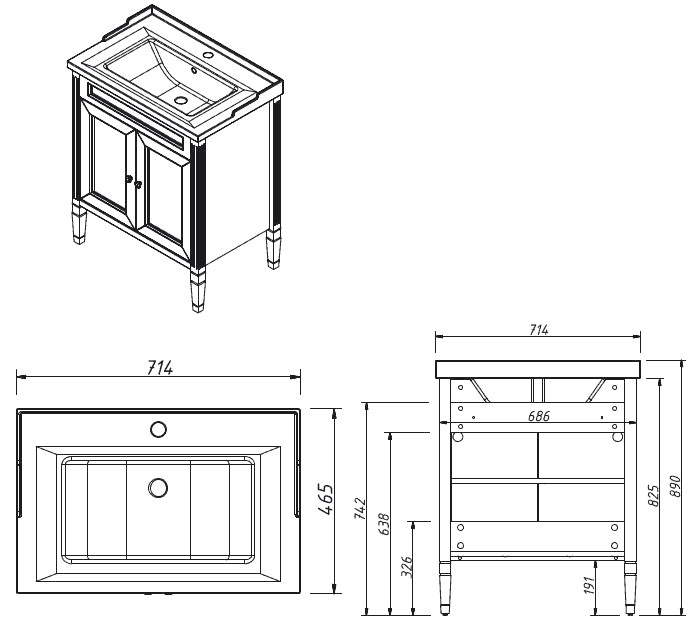 714

465

714

686

742

638

326

191

825

890