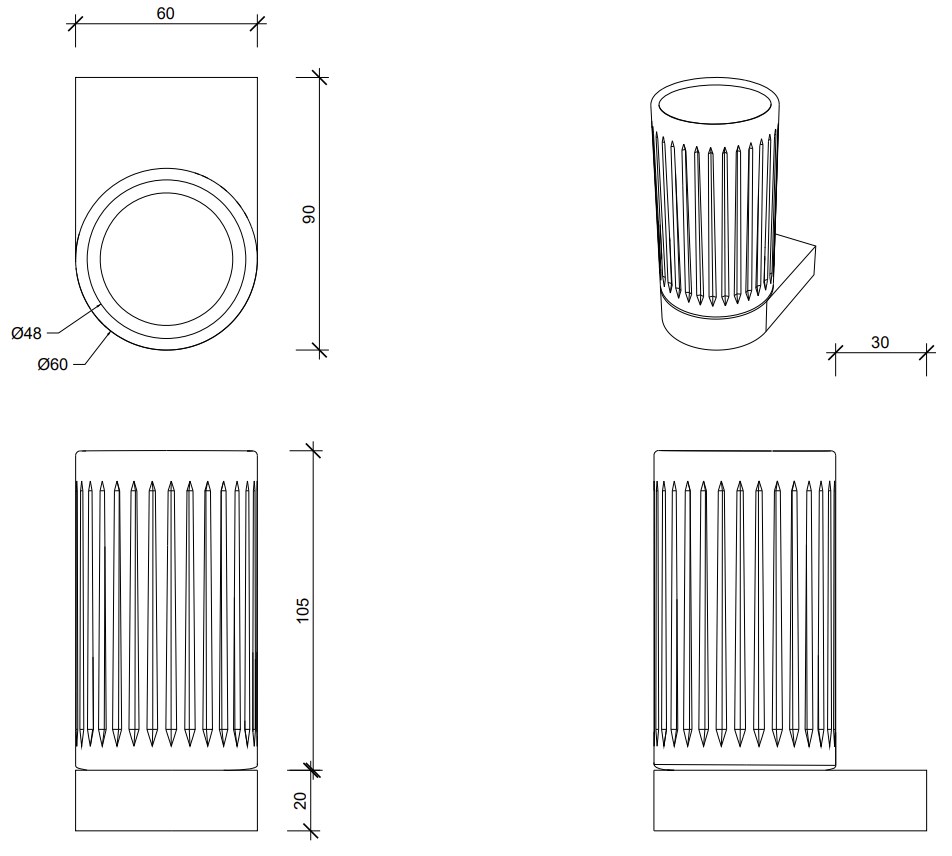 60

90

Ø48

Ø60

30

105

20