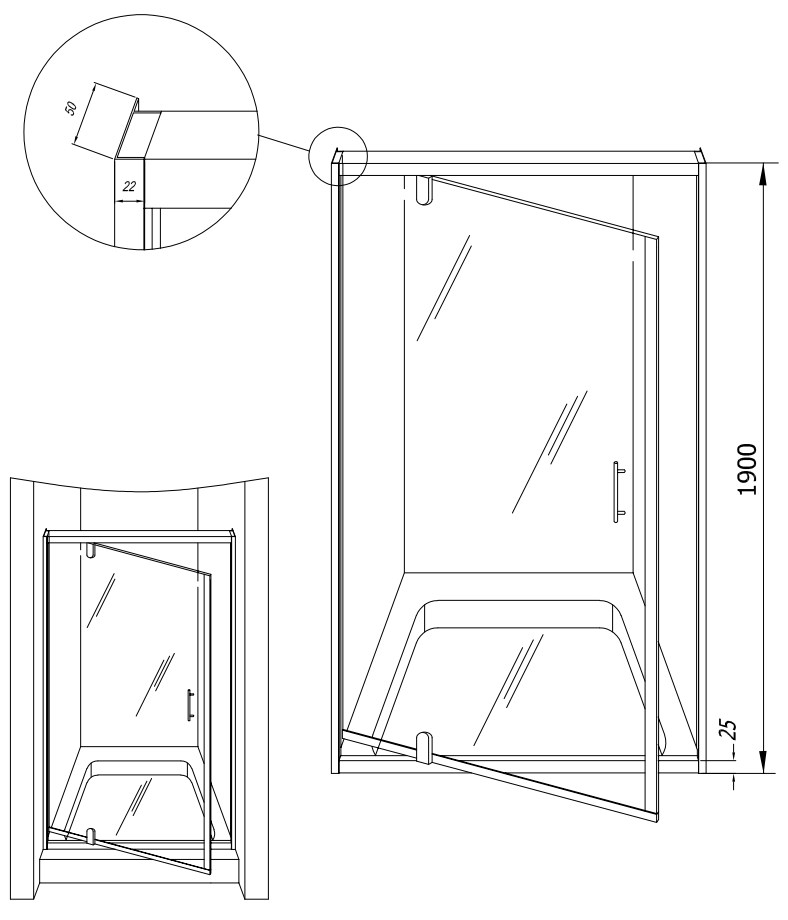 50
22
1900
25