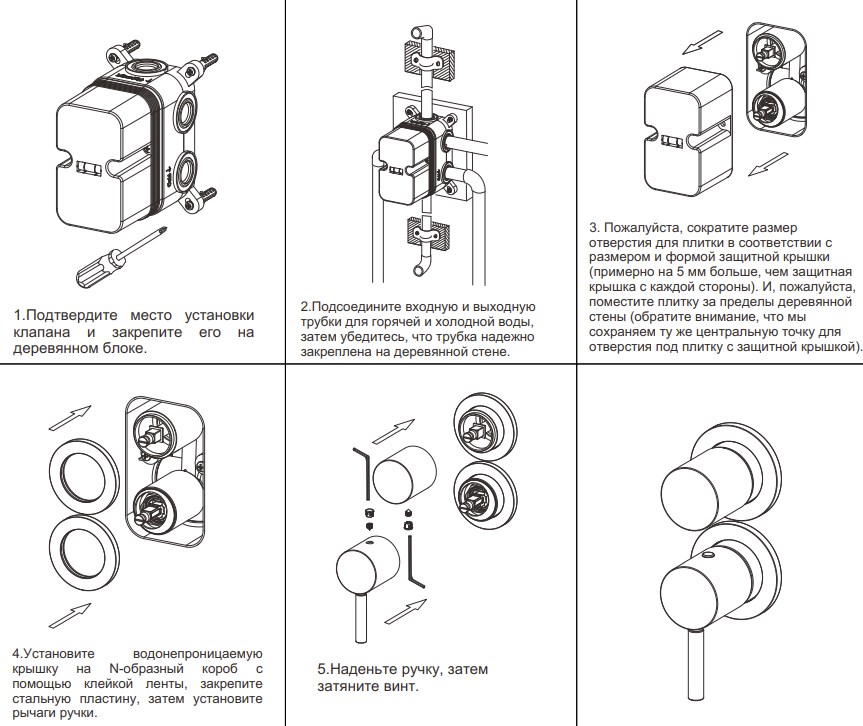 1.Подтвердите место установки клапана и закрепите его на деревянном блоке.

2.Подсоедините входную и выходную трубки для горячей и холодной воды, затем убедитесь, что трубка надежно закреплена на деревянной стене.

3. Пожалуйста, сократите размер отверстия для плитки в соответствии с размером и формой защитной крышки (примерно на 5 мм больше, чем защитная крышка с каждой стороны). И, пожалуйста, поместите плитку за пределы деревянной стены (обратите внимание, что мы сохраняем ту же центральную точку для отверстия под плитку с защитной крышкой).

4.Установите водонепроницаемую крышку на N-образный короб с помощью клейкой ленты, закрепите стальную пластину, затем установите рычаги ручки.

5.Наденьте ручку, затем затяните винт.