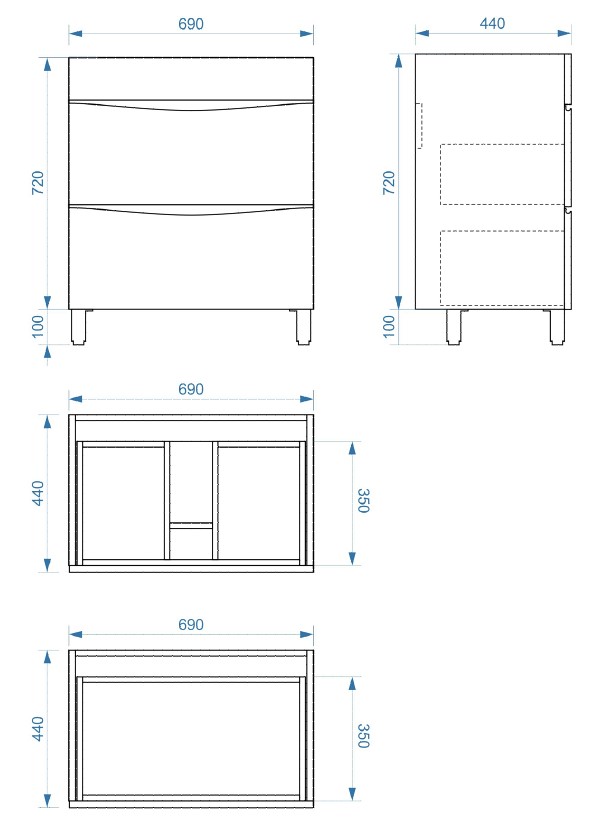 690
720
100
440
720
100
690
440
350
690
440
350