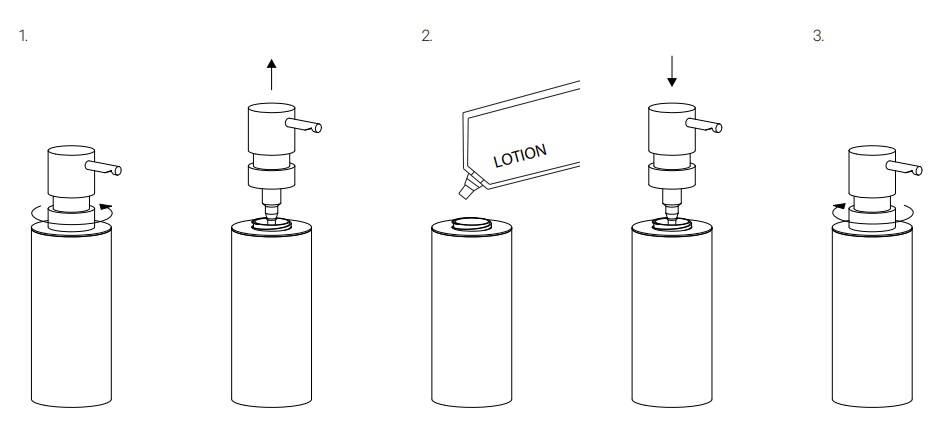 1.

2.

LOTION

3.